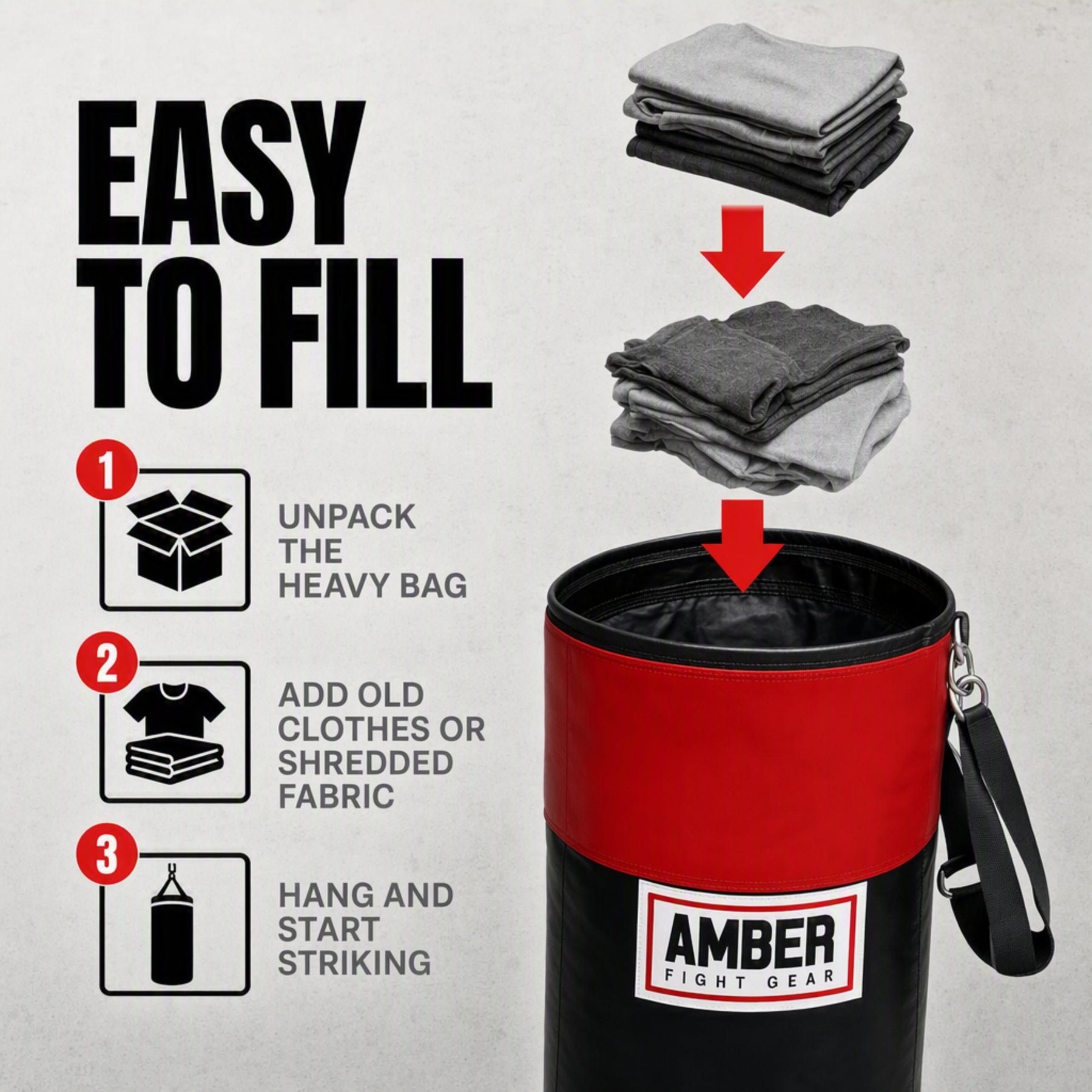 EASY TO FILL

1
UNPACK THE HEAVY BAG

2
ADD OLD CLOTHES OR SHREDDED FABRIC

3
HANG AND START STRIKING

AMBER
FIGHT GEAR