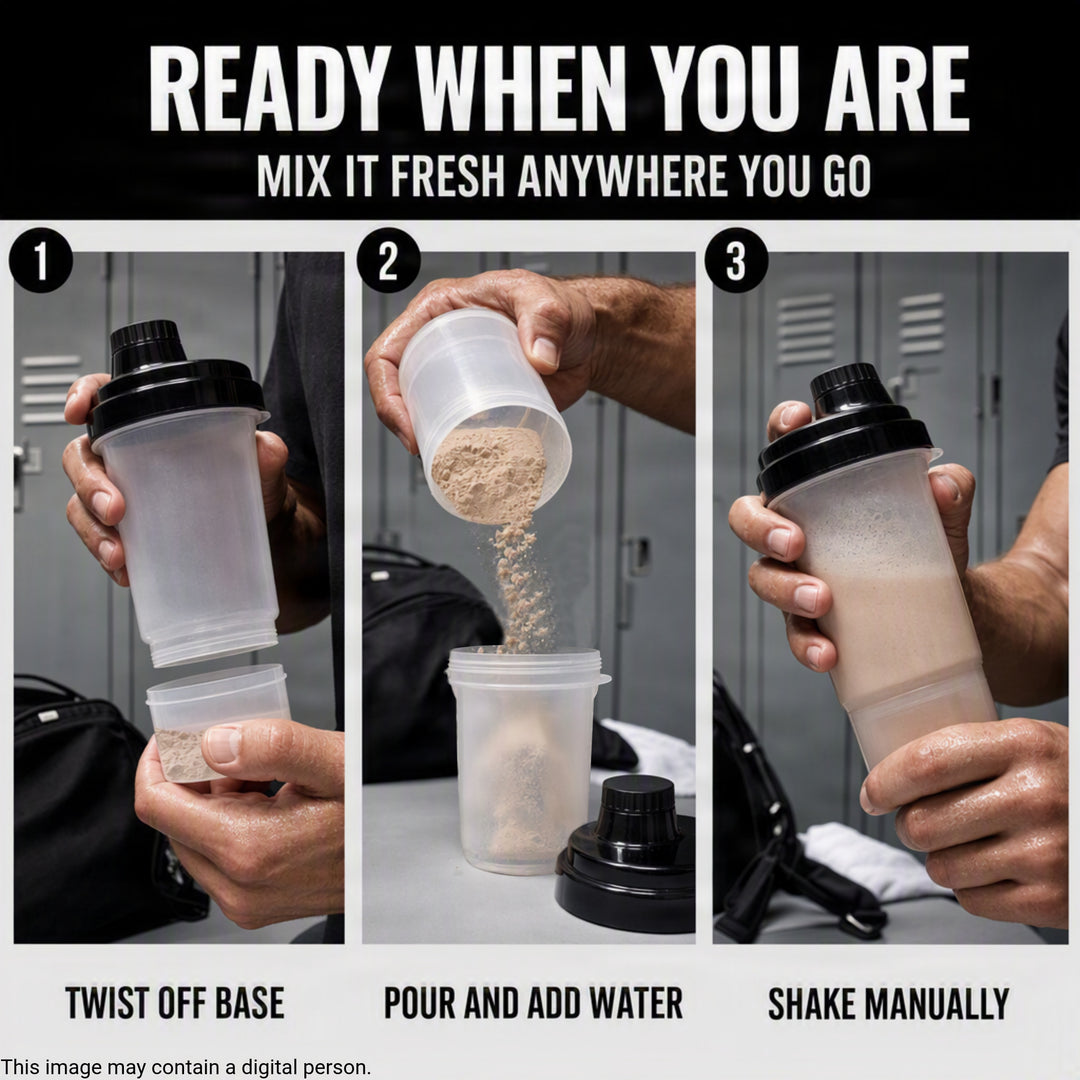 READY WHEN YOU ARE
MIX IT FRESH ANYWHERE YOU GO

1
2
3

TWIST OFF BASE
POUR AND ADD WATER
SHAKE MANUALLY

This image may contain a digital person.