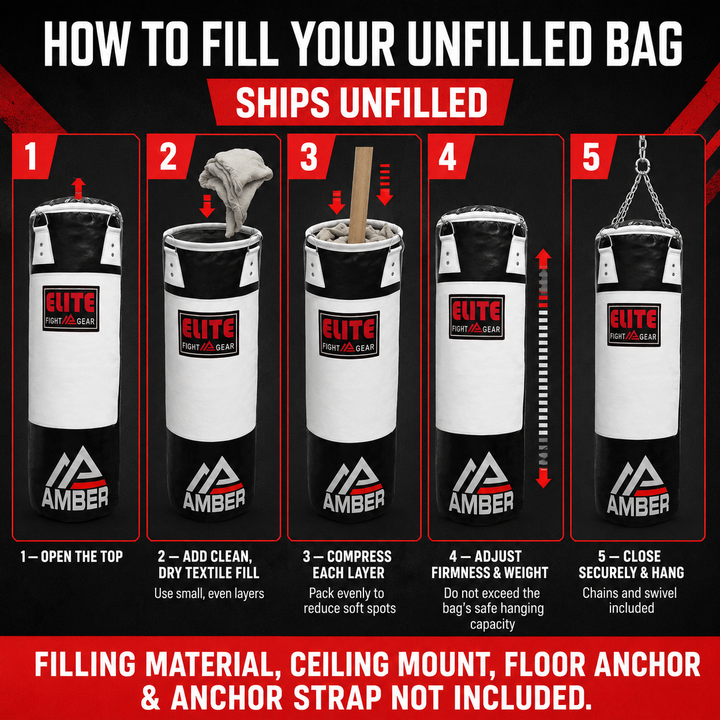 HOW TO FILL YOUR UNFILLED BAG

SHIPS UNFILLED

1

ELITE FIGHT GEAR

AMBER

1 — OPEN THE TOP

2

ELITE FIGHT GEAR

AMBER

2 — ADD CLEAN, DRY TEXTILE FILL

Use small, even layers

3

ELITE FIGHT GEAR

AMBER

3 — COMPRESS EACH LAYER

Pack evenly to reduce soft spots

4

ELITE FIGHT GEAR

AMBER

4 — ADJUST FIRMNESS & WEIGHT

Do not exceed the bag's safe hanging capacity

5

ELITE FIGHT GEAR

AMBER

5 — CLOSE SECURELY & HANG

Chains and swivel included

FILLING MATERIAL, CEILING MOUNT, FLOOR ANCHOR & ANCHOR STRAP NOT INCLUDED.