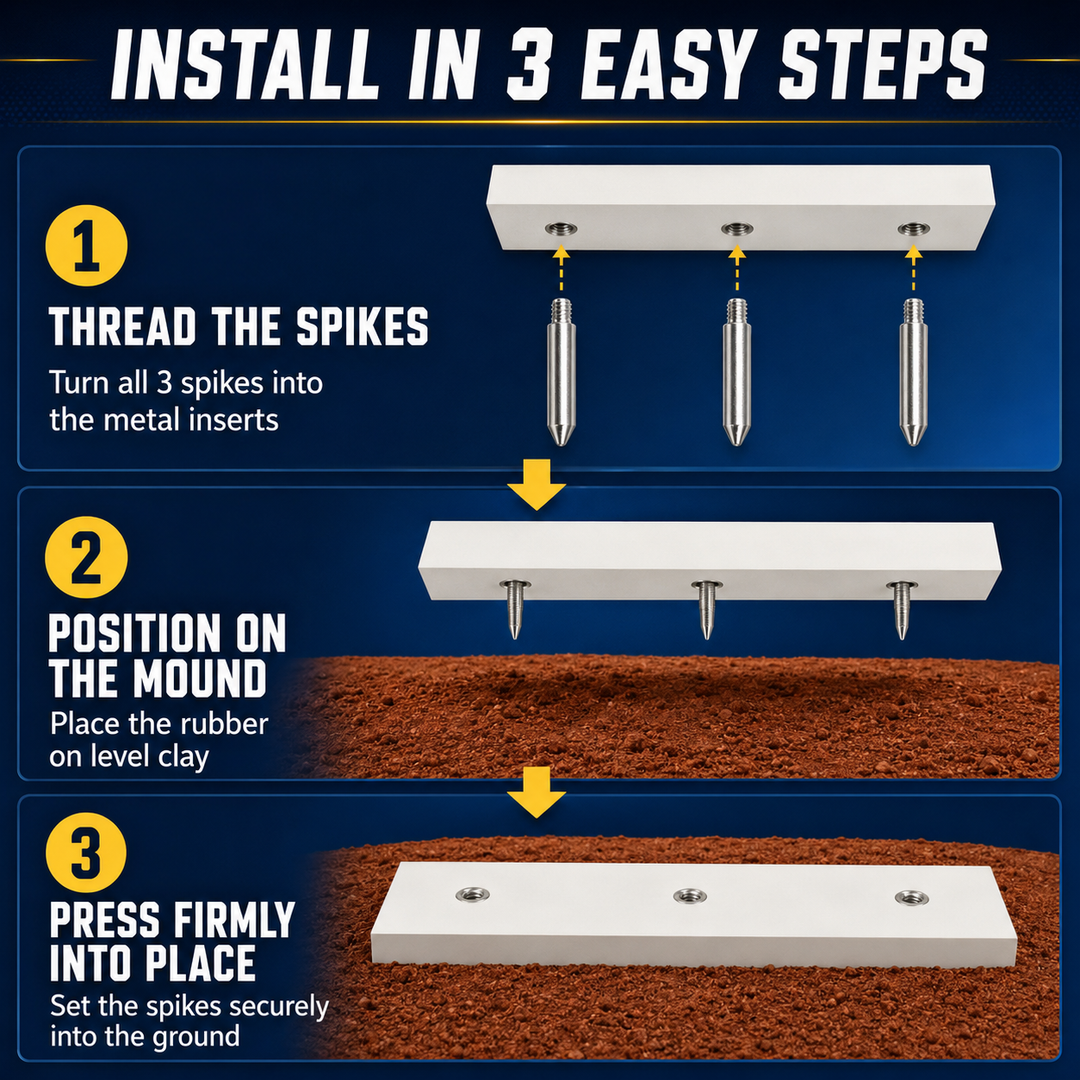 INSTALL IN 3 EASY STEPS

1

THREAD THE SPIKES

Turn all 3 spikes into the metal inserts

2

POSITION ON THE MOUND

Place the rubber on level clay

3

PRESS FIRMLY INTO PLACE

Set the spikes securely into the ground