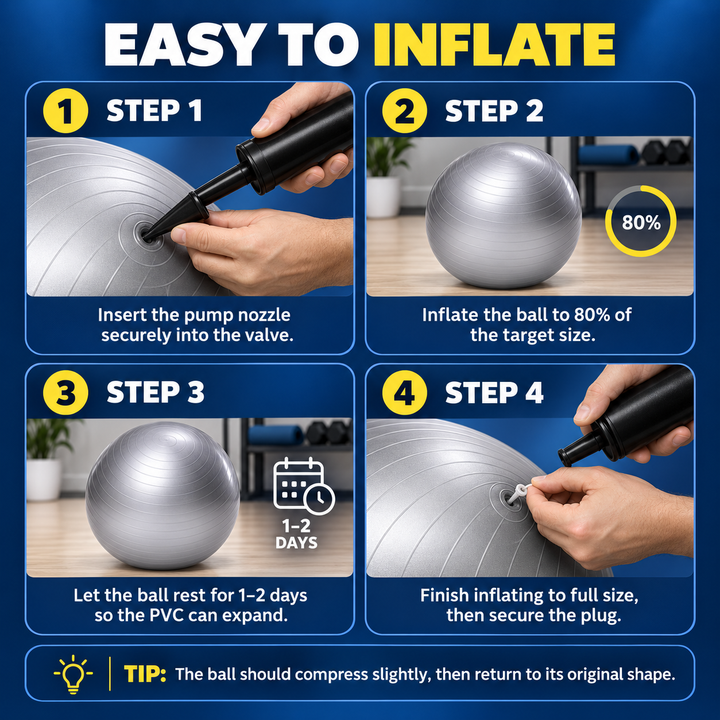 EASY TO INFLATE

1 STEP 1

Insert the pump nozzle securely into the valve.

2 STEP 2

80%

Inflate the ball to 80% of the target size.

3 STEP 3

1–2 DAYS

Let the ball rest for 1–2 days so the PVC can expand.

4 STEP 4

Finish inflating to full size, then secure the plug.

TIP: The ball should compress slightly, then return to its original shape.