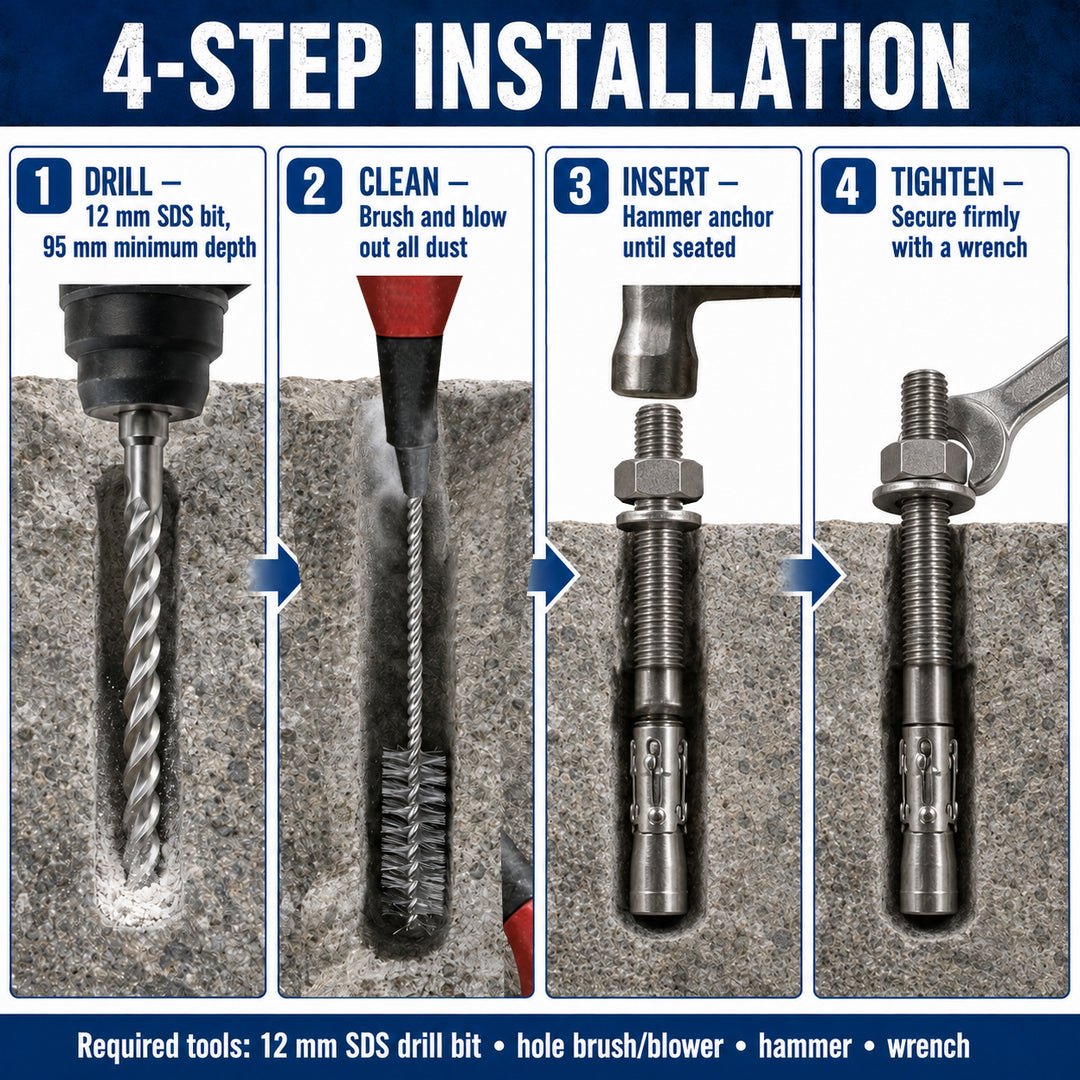 4-STEP INSTALLATION

1 DRILL – 12 mm SDS bit, 95 mm minimum depth

2 CLEAN – Brush and blow out all dust

3 INSERT – Hammer anchor until seated

4 TIGHTEN – Secure firmly with a wrench

Required tools: 12 mm SDS drill bit • hole brush/blower • hammer • wrench