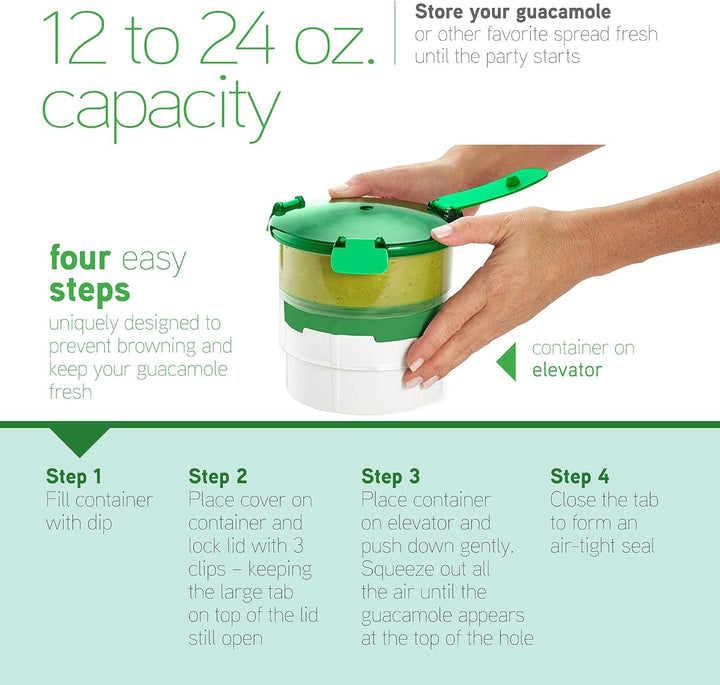 12 to 24 oz. capacity

Store your guacamole or other favorite spread fresh until the party starts

four easy steps
uniquely designed to prevent browning and keep your guacamole fresh

container on elevator

Step 1
Fill container with dip

Step 2
Place cover on container and lock lid with 3 clips – keeping the large tab on top of the lid still open

Step 3
Place container on elevator and push down gently. Squeeze out all the air until the guacamole appears at the top of the hole

Step 4
Close the tab to form an air-tight seal